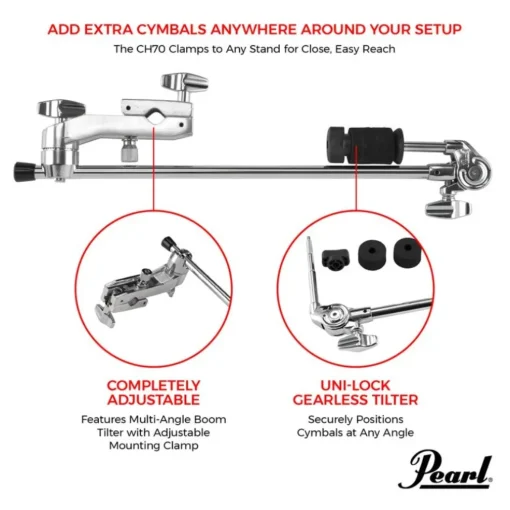 ADD EXTRA CYMBALS ANYWHERE AROUND YOUR SETUP

The CH70 Clamps to Any Stand for Close, Easy Reach

COMPLETELY ADJUSTABLE

Features Multi-Angle Boom Tilter with Adjustable Mounting Clamp

UNI-LOCK GEARLESS TILTER

Securely Positions Cymbals at Any Angle

Pearl