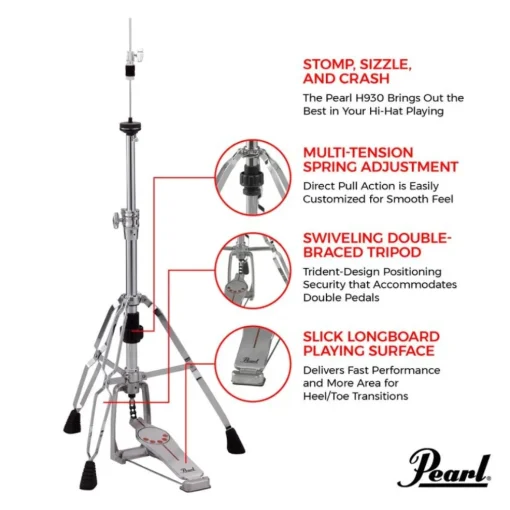 STOMP, SIZZLE, AND CRASH

The Pearl H930 Brings Out the Best in Your Hi-Hat Playing

MULTI-TENSION SPRING ADJUSTMENT

Direct Pull Action is Easily Customized for Smooth Feel

SWIVELING DOUBLE-BRACED TRIPOD

Trident-Design Positioning Security that Accommodates Double Pedals

SLICK LONGBOARD PLAYING SURFACE

Delivers Fast Performance and More Area for Heel/Toe Transitions

Pearl

Pearl

Pearl